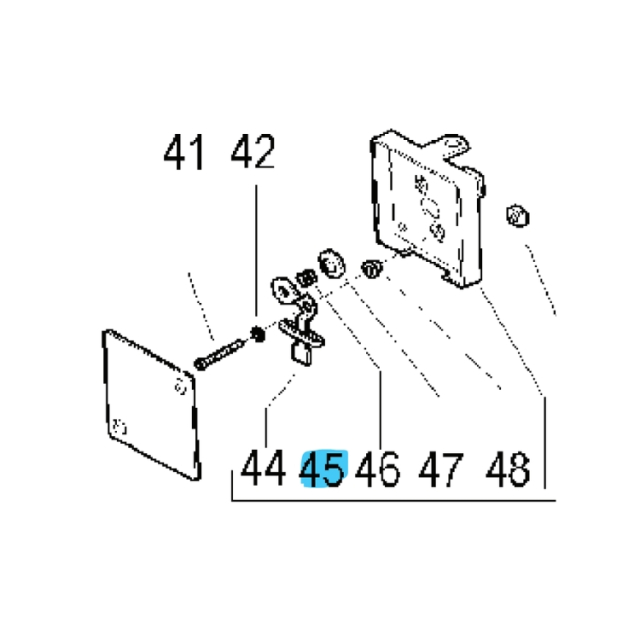 41 42

44 45 46 47 48