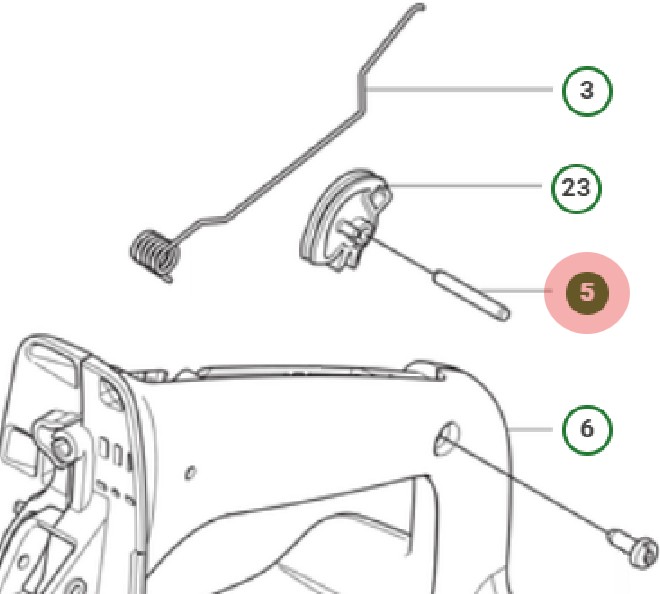 3

23

5

6