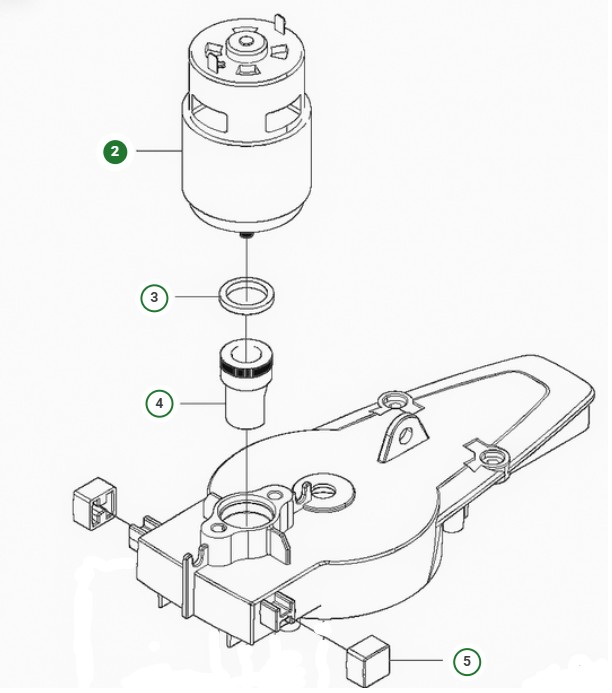 2
3
4
5