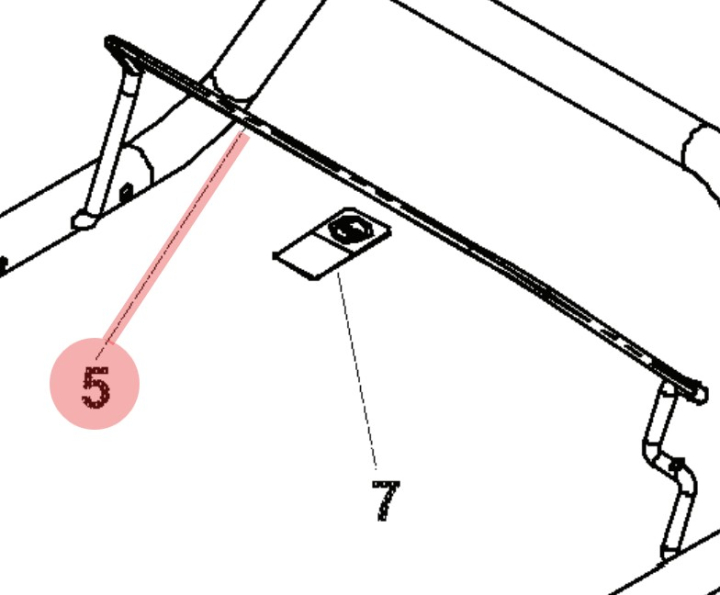 5

7