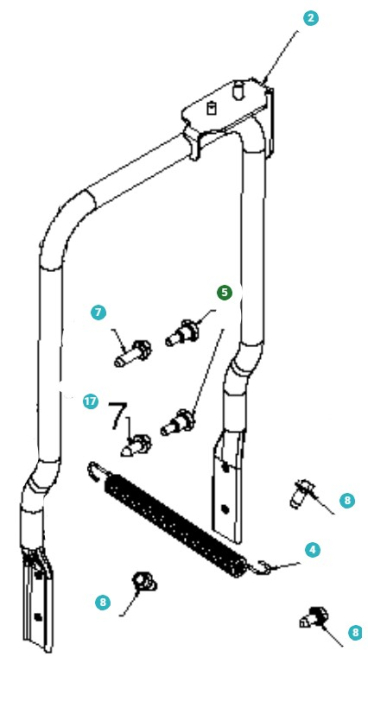 2
5
7
17
7
8
4
8
8