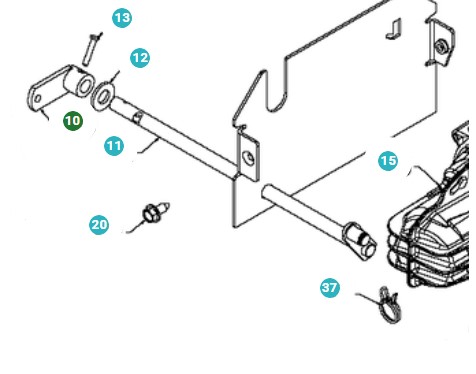 13
12
10
11
15
20
37