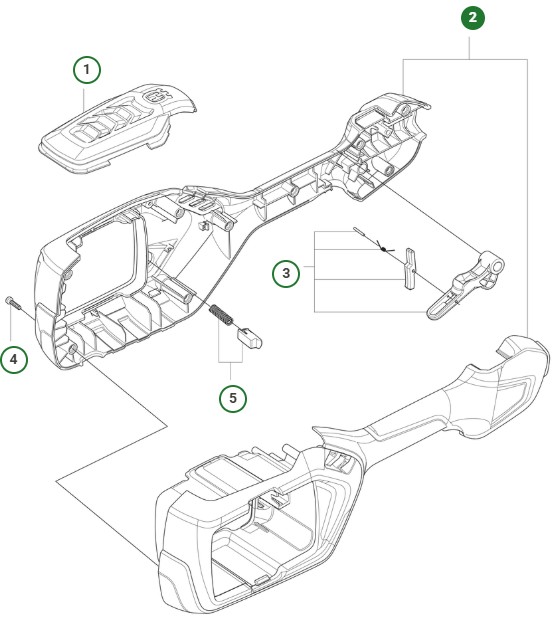 2
1
3
4
5