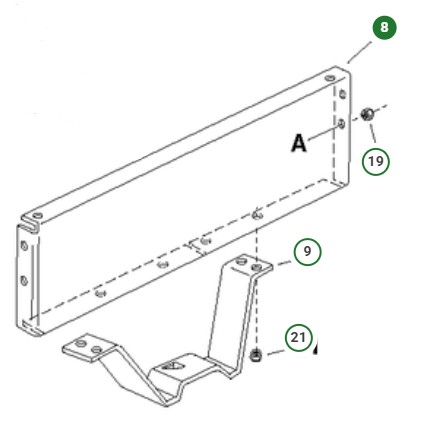 8
A
19
9
21